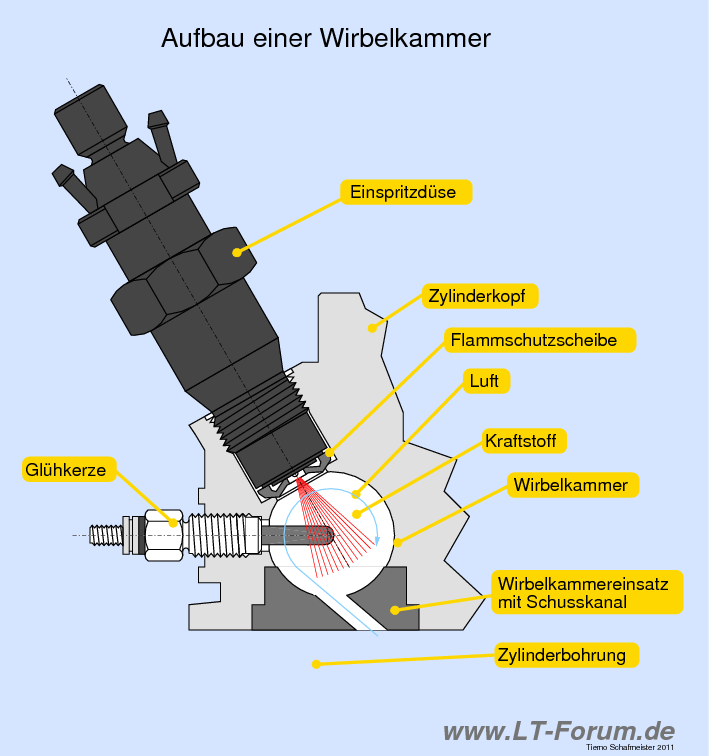 Aufbau einer Wirbelkammer

Einspritzdüse

Zylinderkopf

Flammschutzscheibe

Luft

Kraftstoff

Glühkerze

Wirbelkammer

Wirbelkammereinsatz mit Schusskanal

Zylinderbohrung

www.LT-Forum.de

Tiemo Schafmeister 2011