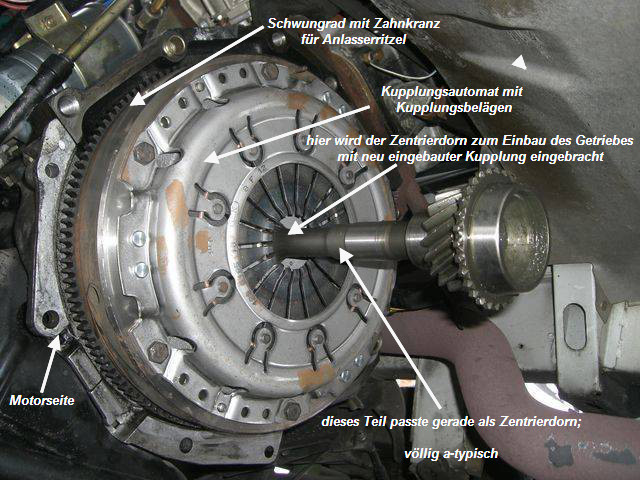 Schwungrad mit Zahnkranz für Anlasserritzel

Kupplungsautomat mit Kupplungsbelägen

hier wird der Zentrierdorn zum Einbau des Getriebes mit neu eingebauter Kupplung eingebracht

Motorseite

dieses Teil passte gerade als Zentrierdorn;

völlig a-typisch